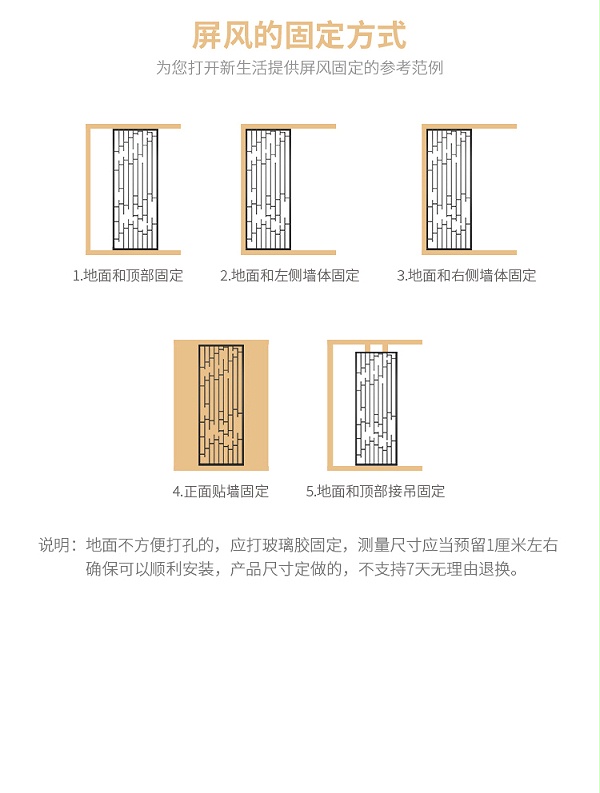 屏风的固定方式

为您打开新生活提供屏风固定的参考范例

1.地面和顶部固定

2.地面和左侧墙体固定

3.地面和右侧墙体固定

4.正面贴墙固定

5.地面和顶部接吊固定

说明：地面不方便打孔的，应打玻璃胶固定，测量尺寸应当预留1厘米左右确保可以顺利安装，产品尺寸定做的，不支持7天无理由退换。