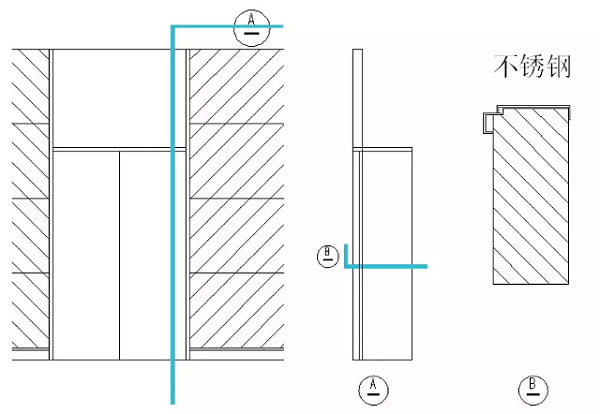 A

不锈钢

B

A

B