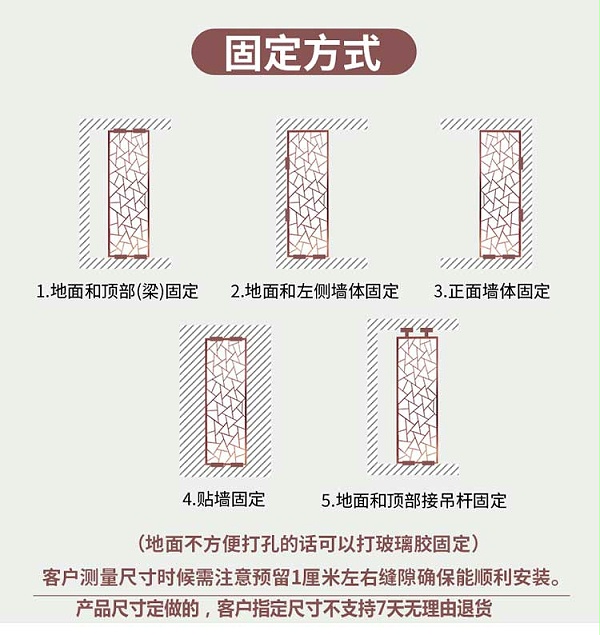 固定方式

1.地面和顶部(梁)固定

2.地面和左侧墙体固定

3.正面墙体固定

4.贴墙固定

5.地面和顶部接吊杆固定

（地面不方便打孔的话可以打玻璃胶固定）

客户测量尺寸时候需注意预留1厘米左右缝隙确保能顺利安装。

产品尺寸定做的，客户指定尺寸不支持7天无理由退货